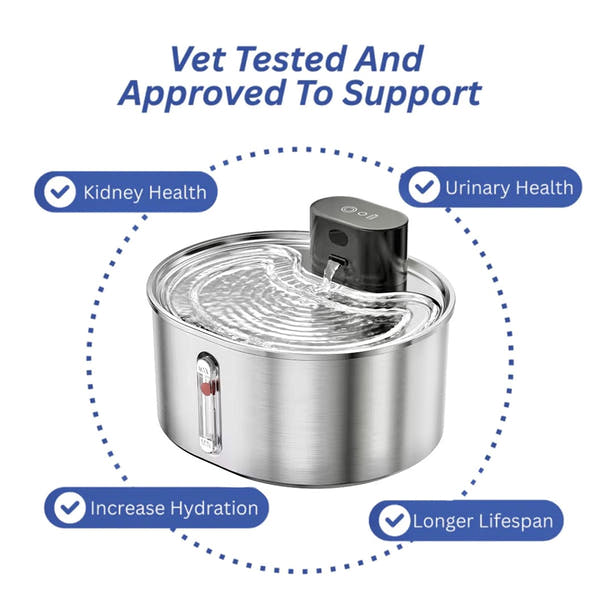 Vet Tested And Approved To Support

Kidney Health

Urinary Health

Increase Hydration

Longer Lifespan